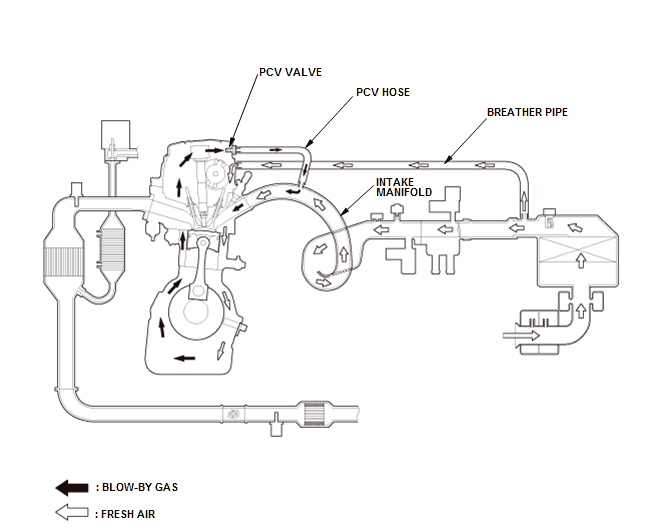 PCV VALVE

PCV HOSE

BREATHER PIPE

INTAKE MANIFOLD

: BLOW-BY GAS

: FRESH AIR