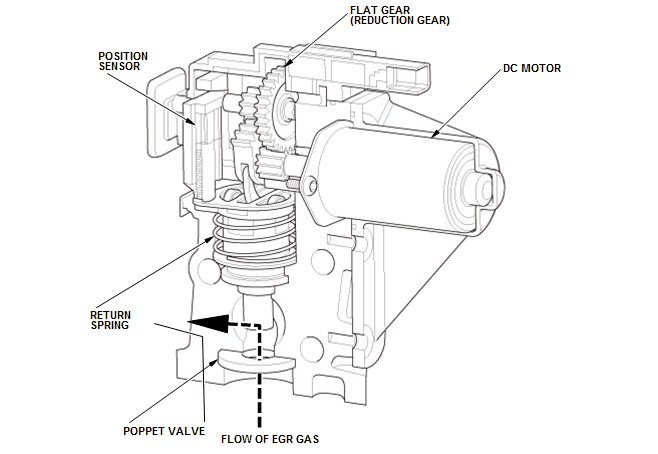 FLAT GEAR
(REDUCTION GEAR)

POSITION
SENSOR

DC MOTOR

RETURN
SPRING

POPPET VALVE

FLOW OF EGR GAS