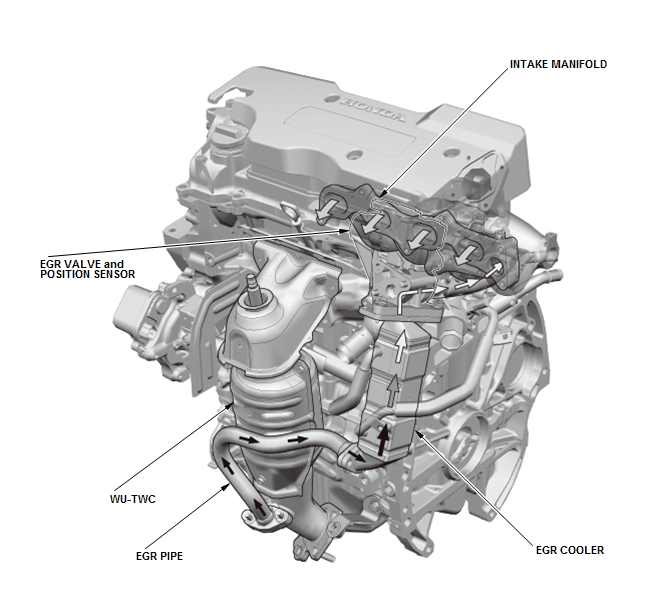 INTAKE MANIFOLD

HONDA

EGR VALVE and POSITION SENSOR

WU-TWC

EGR PIPE

EGR COOLER