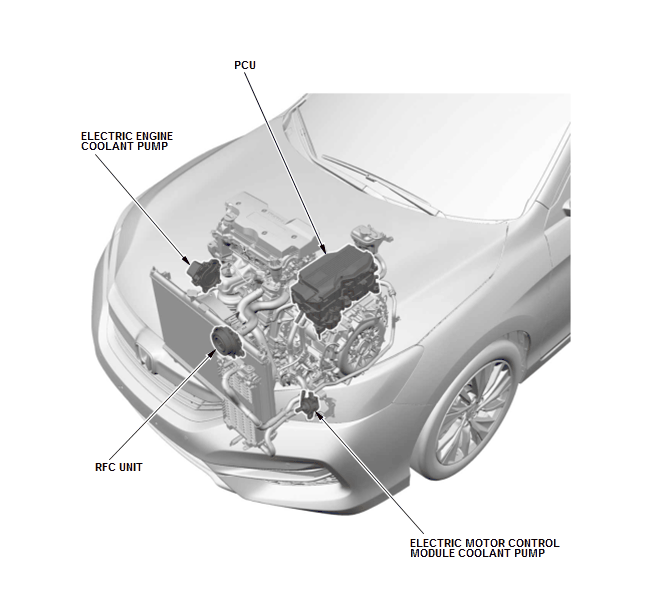 PCU

ELECTRIC ENGINE COOLANT PUMP

RFC UNIT

ELECTRIC MOTOR CONTROL MODULE COOLANT PUMP