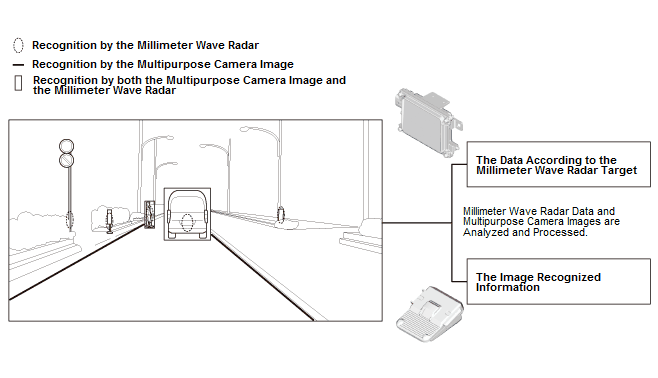 Recognition by the Millimeter Wave Radar

Recognition by the Multipurpose Camera Image

Recognition by both the Multipurpose Camera Image and the Millimeter Wave Radar

The Data According to the Millimeter Wave Radar Target

Millimeter Wave Radar Data and Multipurpose Camera Images are Analyzed and Processed.

The Image Recognized Information