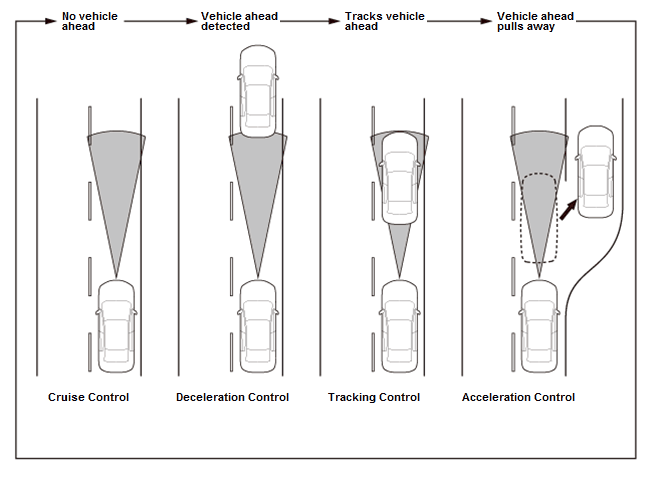 No vehicle ahead
Vehicle ahead detected
Tracks vehicle ahead
Vehicle ahead pulls away

Cruise Control
Deceleration Control
Tracking Control
Acceleration Control