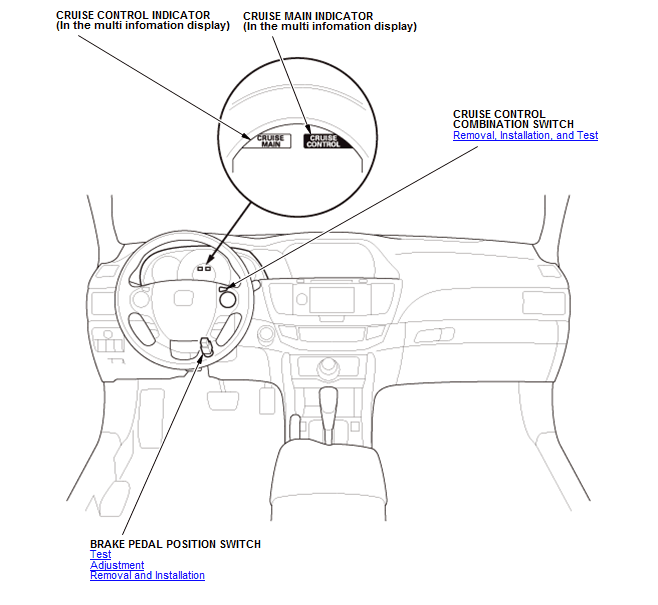 CRUISE CONTROL INDICATOR
(In the multi infomation display)

CRUISE MAIN INDICATOR
(In the multi infomation display)

CRUISE MAIN

CRUISE CONTROL

CRUISE CONTROL
COMBINATION SWITCH
Removal, Installation, and Test

BRAKE PEDAL POSITION SWITCH
Test
Adjustment
Removal and Installation