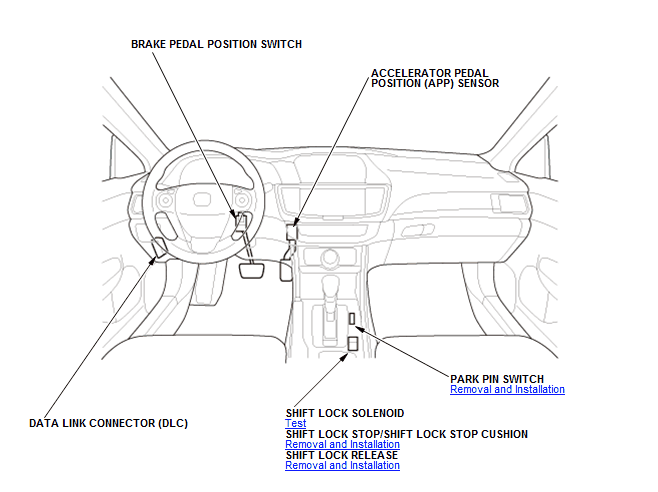 BRAKE PEDAL POSITION SWITCH

ACCELERATOR PEDAL POSITION (APP) SENSOR

PARK PIN SWITCH
Removal and Installation

DATA LINK CONNECTOR (DLC)

SHIFT LOCK SOLENOID
Test
SHIFT LOCK STOP/SHIFT LOCK STOP CUSHION
Removal and Installation
SHIFT LOCK RELEASE
Removal and Installation