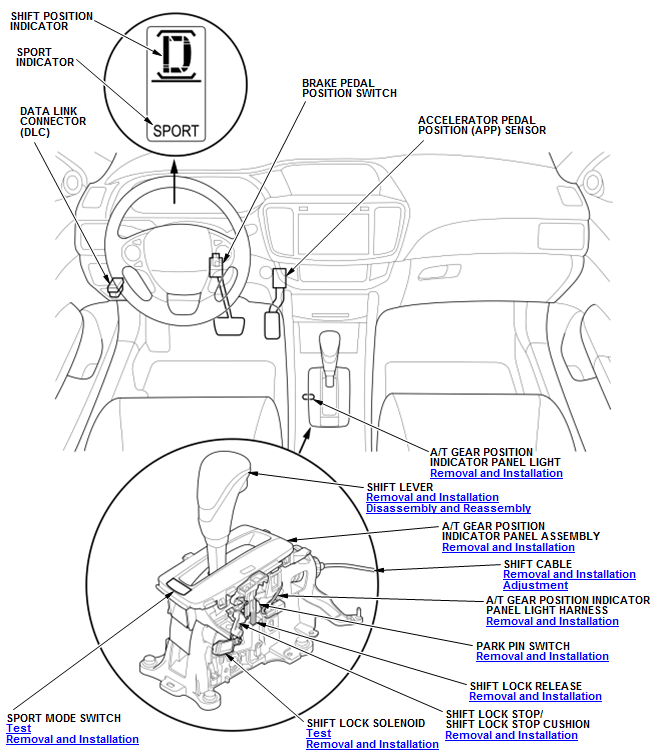 SHIFT POSITION INDICATOR

SPORT INDICATOR

D

SPORT

DATA LINK CONNECTOR (DLC)

BRAKE PEDAL POSITION SWITCH

ACCELERATOR PEDAL POSITION (APP) SENSOR

A/T GEAR POSITION INDICATOR PANEL LIGHT
Removal and Installation

SHIFT LEVER
Removal and Installation
Disassembly and Reassembly

A/T GEAR POSITION INDICATOR PANEL ASSEMBLY
Removal and Installation

SHIFT CABLE
Removal and Installation
Adjustment

A/T GEAR POSITION INDICATOR PANEL LIGHT HARNESS
Removal and Installation

PARK PIN SWITCH
Removal and Installation

SHIFT LOCK RELEASE
Removal and Installation

SHIFT LOCK STOP/ SHIFT LOCK STOP CUSHION
Removal and Installation

SHIFT LOCK SOLENOID
Test
Removal and Installation

SPORT MODE SWITCH
Test
Removal and Installation