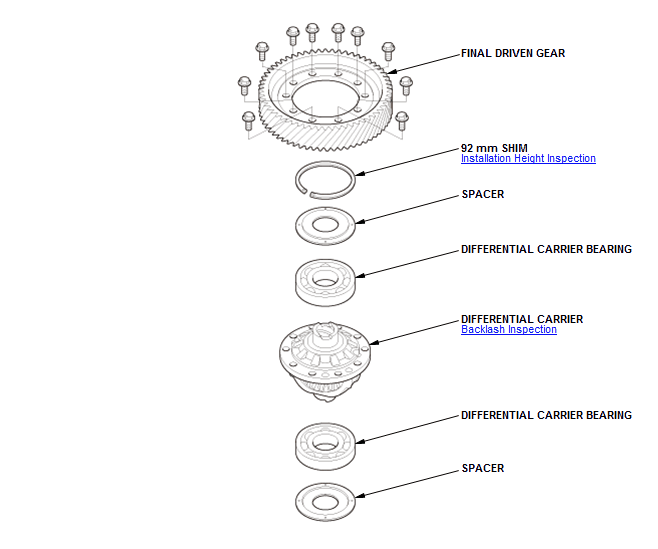 FINAL DRIVEN GEAR

92 mm SHIM
Installation Height Inspection

SPACER

DIFFERENTIAL CARRIER BEARING

DIFFERENTIAL CARRIER
Backlash Inspection

DIFFERENTIAL CARRIER BEARING

SPACER