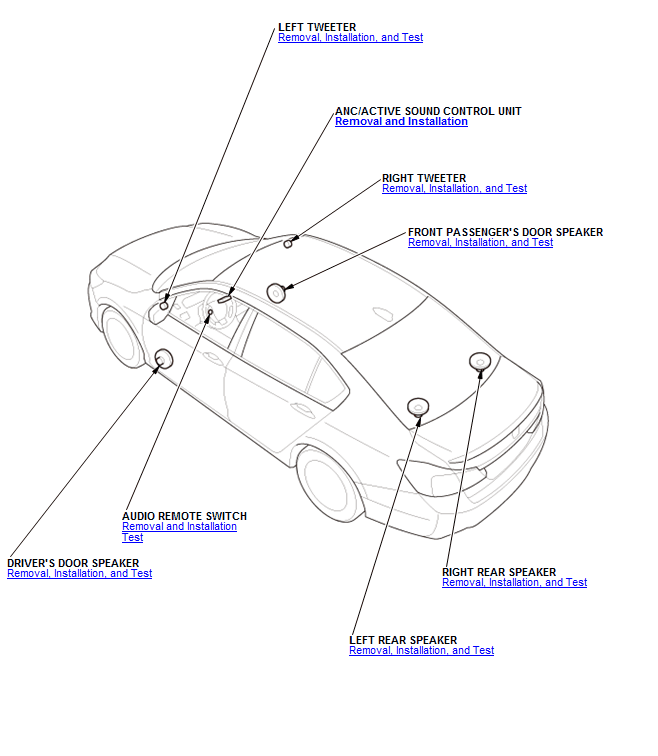 LEFT TWEETER
Removal, Installation, and Test

ANC/ACTIVE SOUND CONTROL UNIT
Removal and Installation

RIGHT TWEETER
Removal, Installation, and Test

FRONT PASSENGER'S DOOR SPEAKER
Removal, Installation, and Test

AUDIO REMOTE SWITCH
Removal and Installation
Test

DRIVER'S DOOR SPEAKER
Removal, Installation, and Test

RIGHT REAR SPEAKER
Removal, Installation, and Test

LEFT REAR SPEAKER
Removal, Installation, and Test