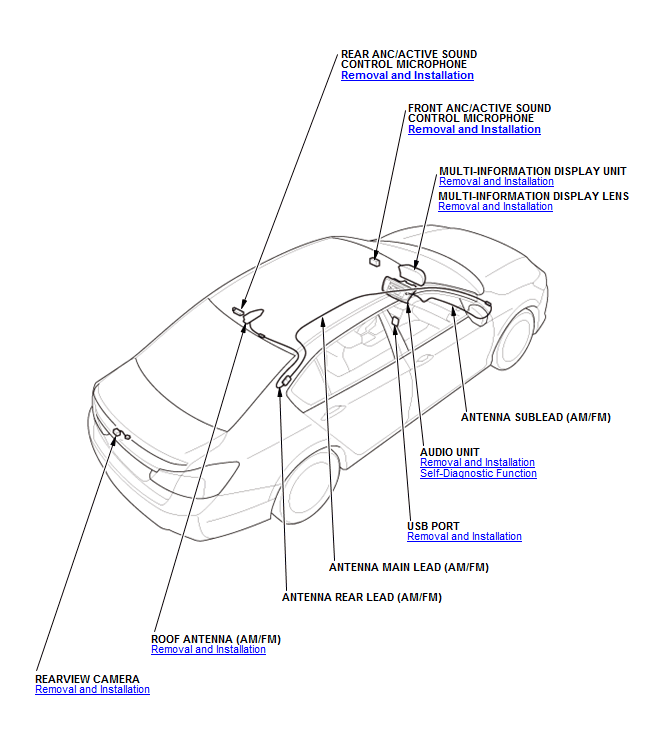 REAR ANC/ACTIVE SOUND CONTROL MICROPHONE
Removal and Installation

FRONT ANC/ACTIVE SOUND CONTROL MICROPHONE
Removal and Installation

MULTI-INFORMATION DISPLAY UNIT
Removal and Installation

MULTI-INFORMATION DISPLAY LENS
Removal and Installation

ANTENNA SUBLEAD (AM/FM)

AUDIO UNIT
Removal and Installation
Self-Diagnostic Function

USB PORT
Removal and Installation

ANTENNA MAIN LEAD (AM/FM)

ANTENNA REAR LEAD (AM/FM)

ROOF ANTENNA (AM/FM)
Removal and Installation

REARVIEW CAMERA
Removal and Installation