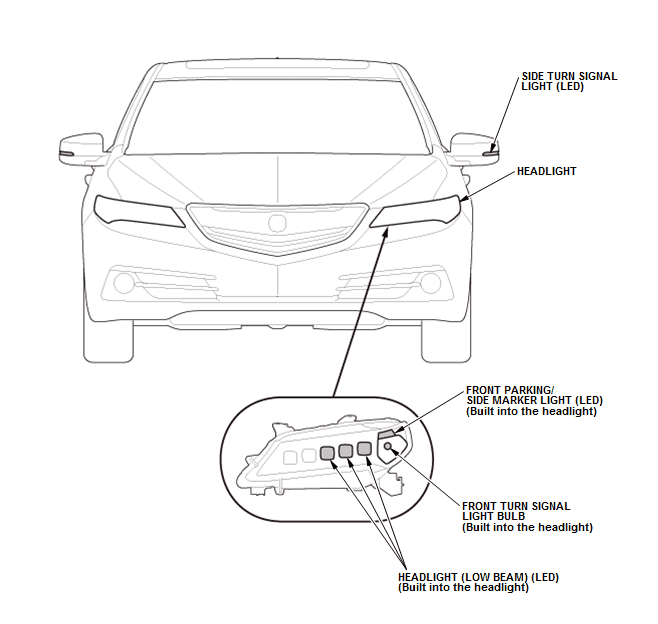 SIDE TURN SIGNAL LIGHT (LED)

HEADLIGHT

FRONT PARKING/ SIDE MARKER LIGHT (LED) (Built into the headlight)

FRONT TURN SIGNAL LIGHT BULB (Built into the headlight)

HEADLIGHT (LOW BEAM) (LED) (Built into the headlight)