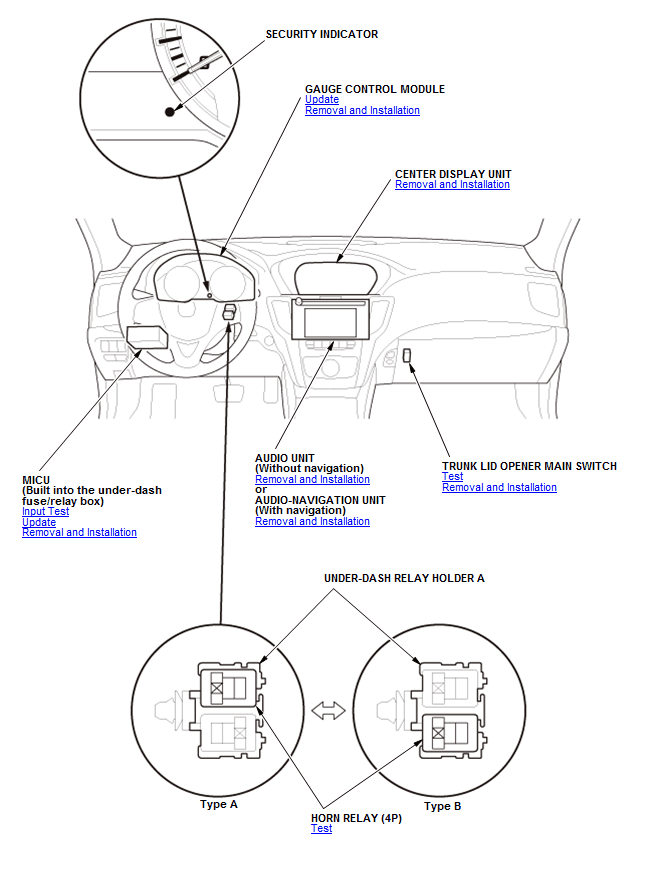 SECURITY INDICATOR

GAUGE CONTROL MODULE
Update
Removal and Installation

CENTER DISPLAY UNIT
Removal and Installation

MICU
(Built into the under-dash fuse/relay box)
Input Test
Update
Removal and Installation

AUDIO UNIT
(Without navigation)
Removal and Installation
or
AUDIO-NAVIGATION UNIT
(With navigation)
Removal and Installation

TRUNK LID OPENER MAIN SWITCH
Test
Removal and Installation

UNDER-DASH RELAY HOLDER A

Type A

Type B

HORN RELAY (4P)
Test