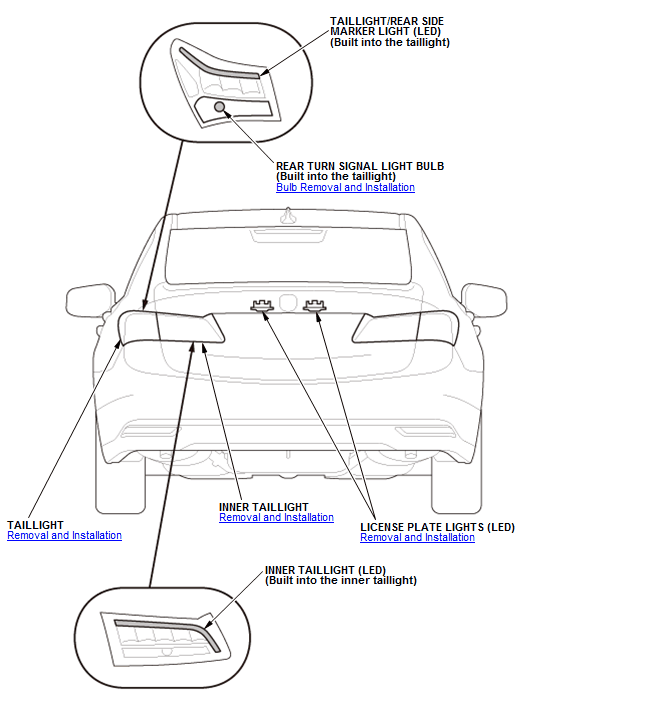 TAILLIGHT/REAR SIDE MARKER LIGHT (LED)
(Built into the taillight)

REAR TURN SIGNAL LIGHT BULB
(Built into the taillight)
Bulb Removal and Installation

TAILLIGHT
Removal and Installation

INNER TAILLIGHT
Removal and Installation

LICENSE PLATE LIGHTS (LED)
Removal and Installation

INNER TAILLIGHT (LED)
(Built into the inner taillight)