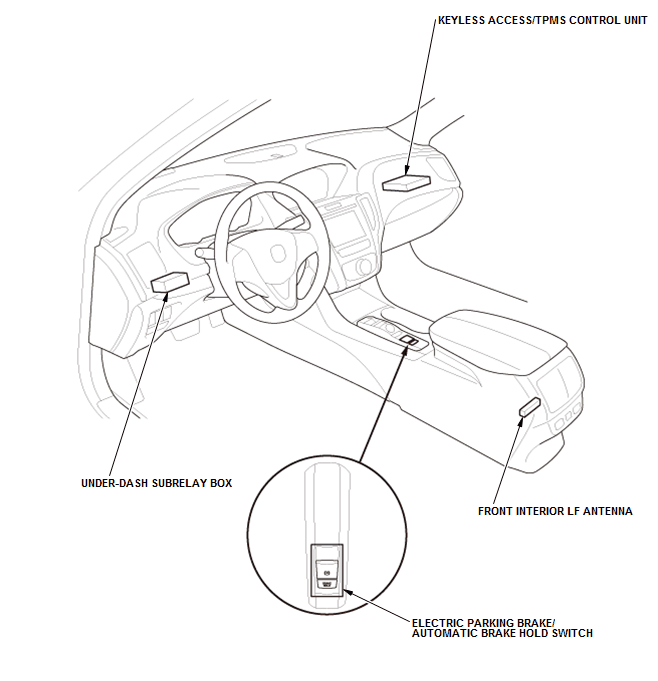 KEYLESS ACCESS/TPMS CONTROL UNIT

UNDER-DASH SUBRELAY BOX

FRONT INTERIOR LF ANTENNA

ELECTRIC PARKING BRAKE/
AUTOMATIC BRAKE HOLD SWITCH