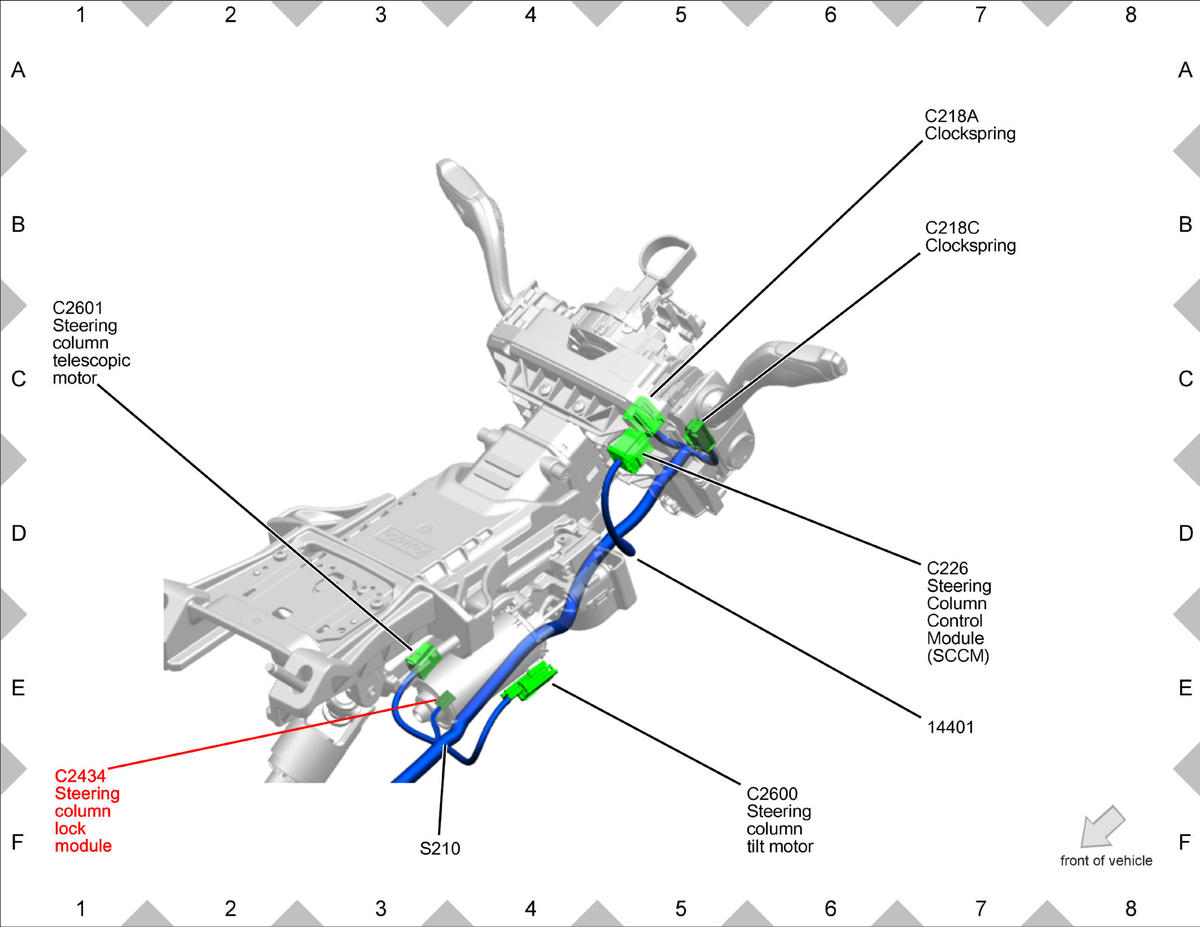 1 2 3 4 5 6 7 8

A
B
C
D
E
F

C218A
Clockspring

C218C
Clockspring

C2601
Steering
column
telescopic
motor

C226
Steering
Column
Control
Module
(SCCM)

14401

C2434
Steering
column
lock
module

S210

C2600
Steering
column
tilt motor

front of vehicle

A
B
C
D
E
F

1 2 3 4 5 6 7 8