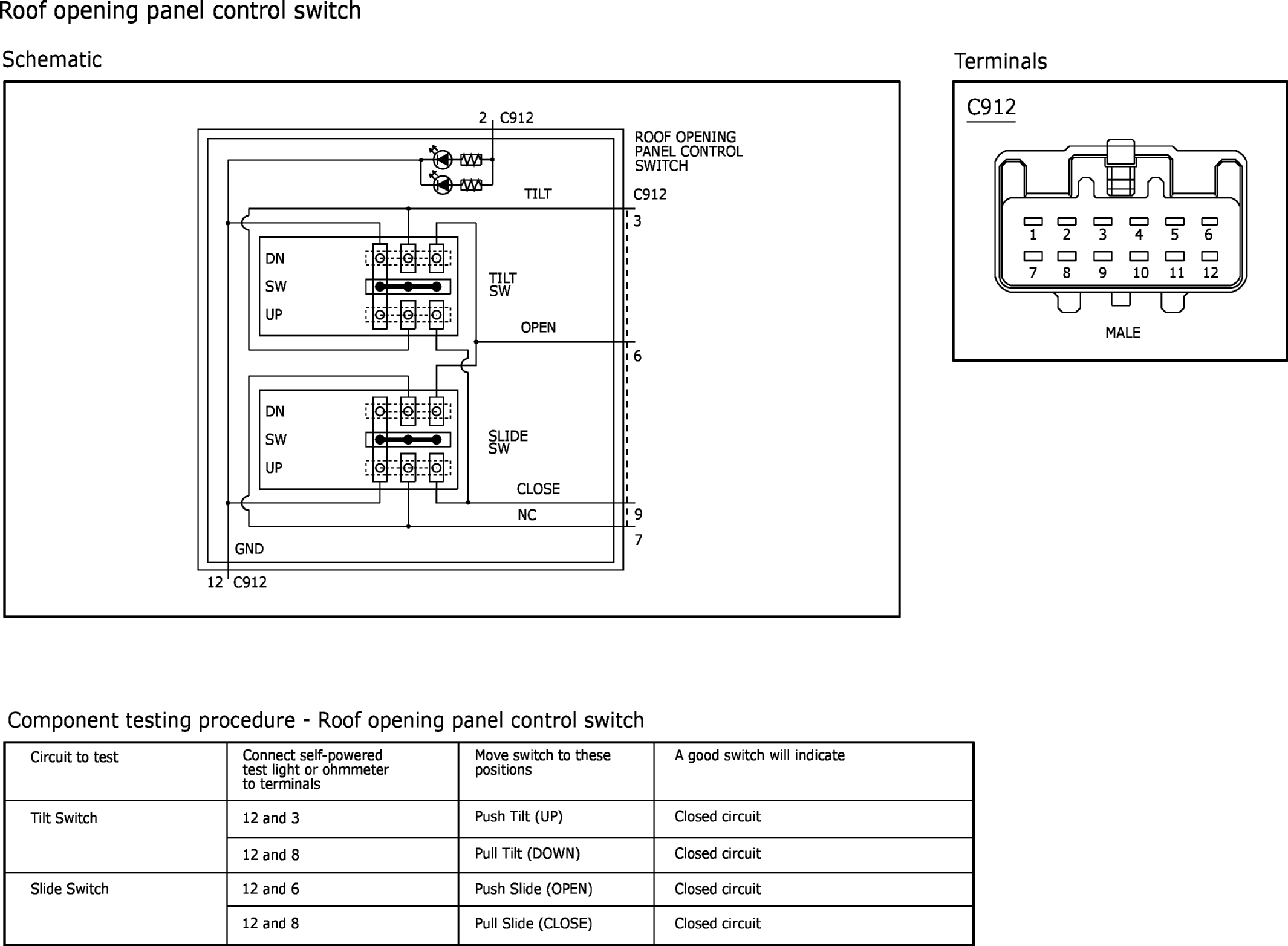 Roof opening panel control switch

Schematic

2 C912

ROOF OPENING PANEL CONTROL SWITCH

TILT

C912

3

DN
SW
UP

TILT SW

OPEN

6

DN
SW
UP

SLIDE SW

CLOSE

NC

9

7

GND

12 C912

Terminals

C912

1 2 3 4 5 6
7 8 9 10 11 12

MALE

Component testing procedure - Roof opening panel control switch

| Circuit to test | Connect self-powered test light or ohmmeter to terminals | Move switch to these positions | A good switch will indicate |
|---|---|---|---|
| Tilt Switch | 12 and 3 | Push Tilt (UP) | Closed circuit |
| | 12 and 8 | Pull Tilt (DOWN) | Closed circuit |
| Slide Switch | 12 and 6 | Push Slide (OPEN) | Closed circuit |
| | 12 and 8 | Pull Slide (CLOSE) | Closed circuit |