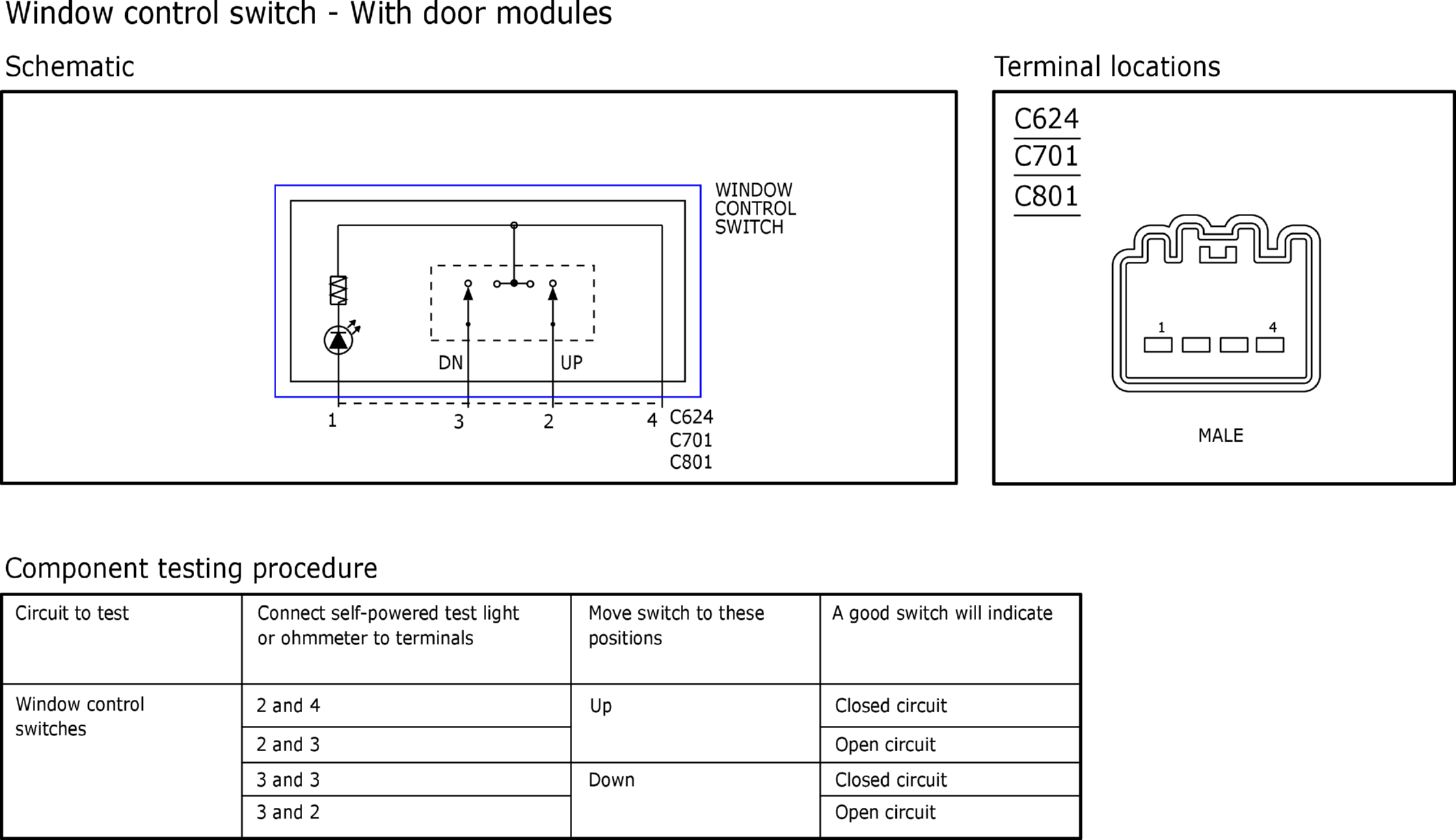 Window control switch - With door modules

Schematic

WINDOW CONTROL SWITCH

DN UP

1 3 2 4 C624 C701 C801

Terminal locations

C624
C701
C801

1 4

MALE

Component testing procedure

| Circuit to test | Connect self-powered test light or ohmmeter to terminals | Move switch to these positions | A good switch will indicate |
|---|---|---|---|
| Window control switches | 2 and 4 | Up | Closed circuit |
| | 2 and 3 | | Open circuit |
| | 3 and 3 | Down | Closed circuit |
| | 3 and 2 | | Open circuit |