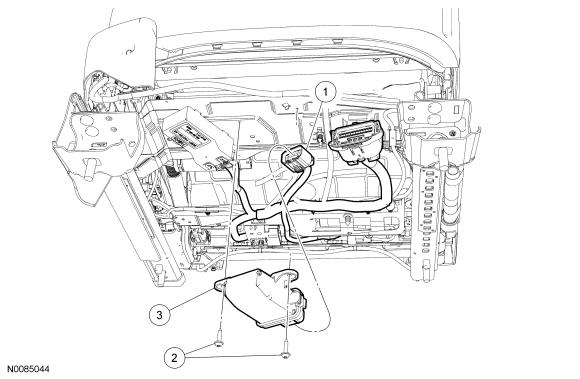 1

3

2

N0085044