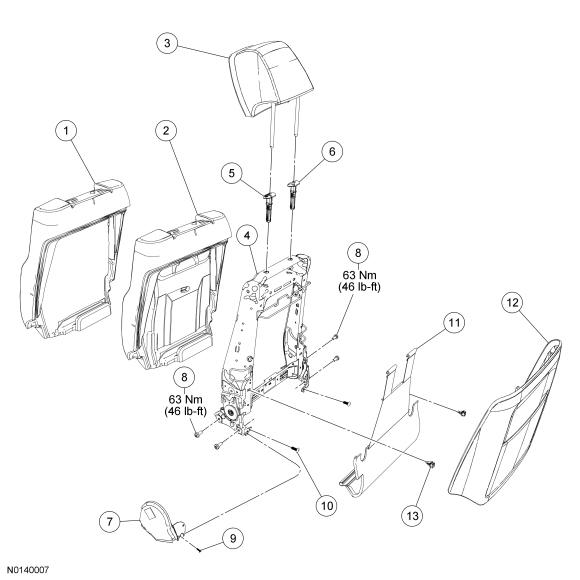 3
1
2
6
5
4
8
63 Nm
(46 lb-ft)
12
11
8
63 Nm
(46 lb-ft)
10
13
7
9
N0140007