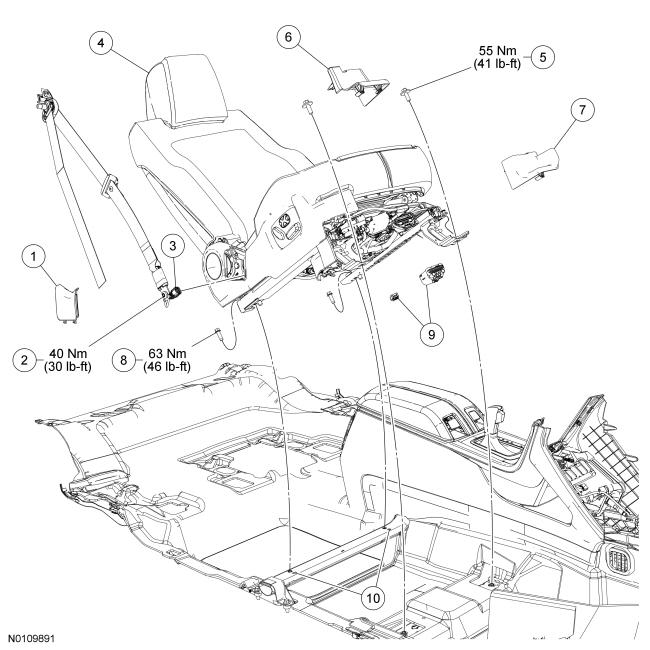 4

6

55 Nm
(41 lb-ft)
5

7

1

3

9

2
40 Nm
(30 lb-ft)

8
63 Nm
(46 lb-ft)

10

N0109891