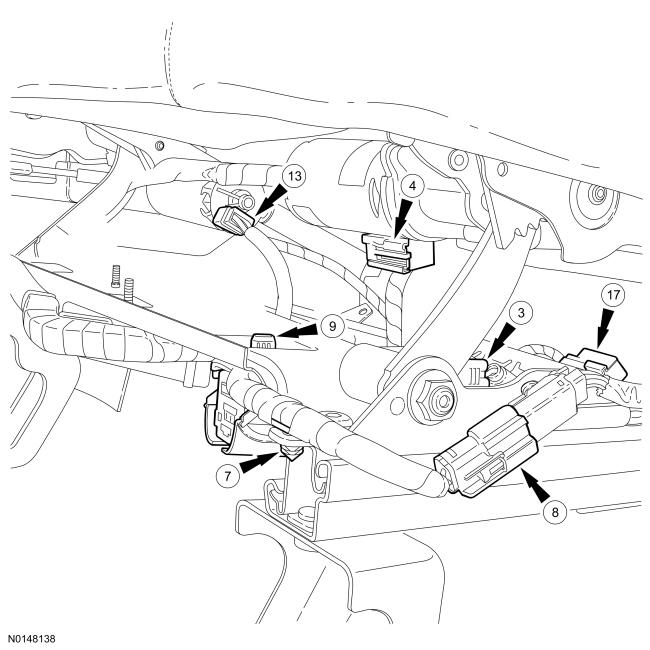 13
4
17
3
9
7
8
N0148138