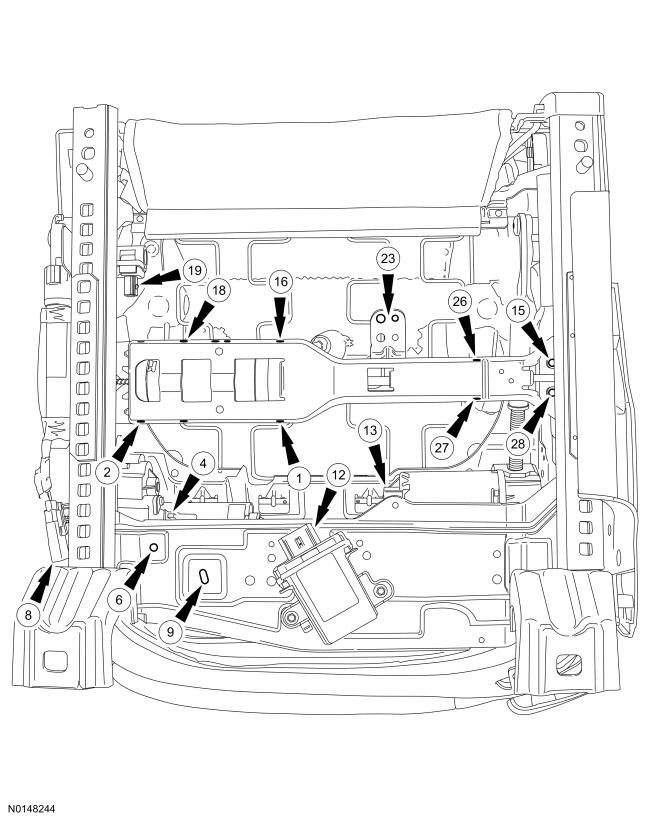 19
18
16
23
26
15
2
4
1
12
13
27
28
8
6
9
N0148244