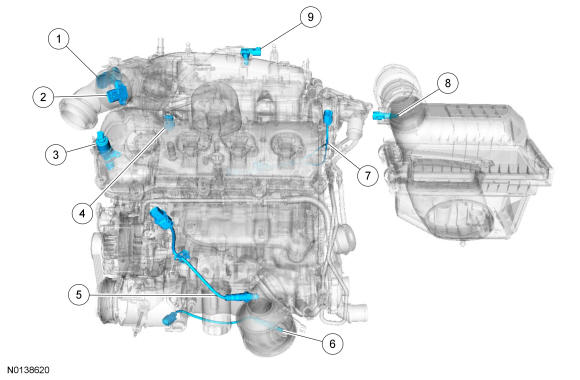 1
2
3
4
5
6
7
8
9
N0138620