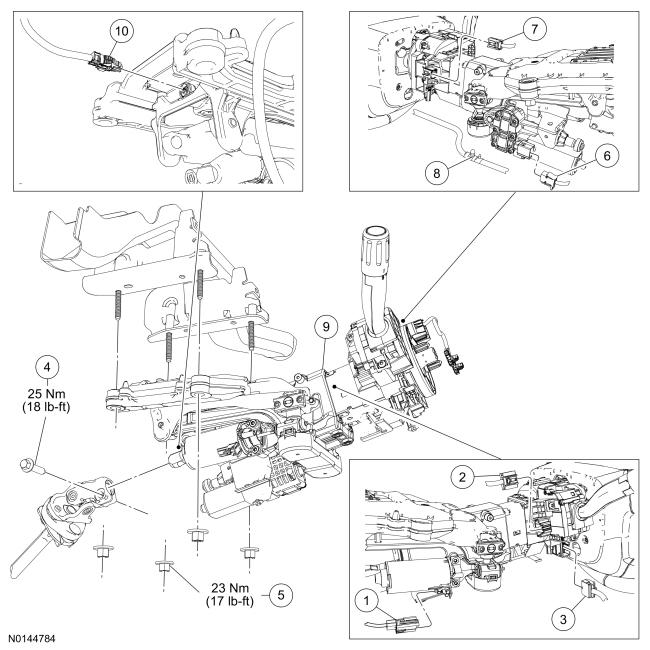 10

7

8

6

9

4
25 Nm
(18 lb-ft)

2

23 Nm
(17 lb-ft)

5

1

3

N0144784