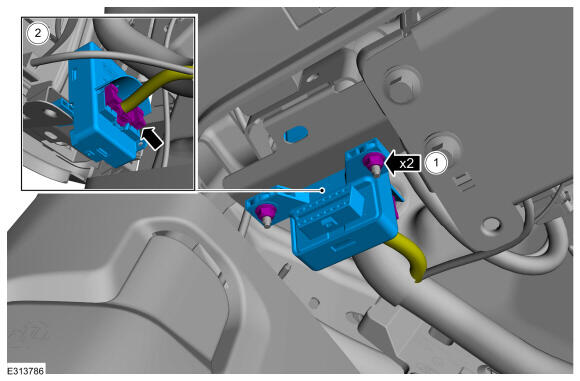 2

x2

1

E313786