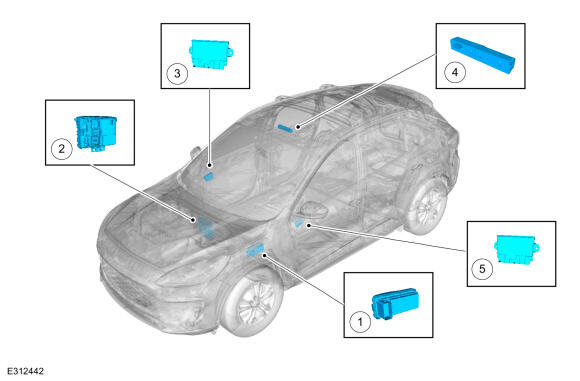 3

4

2

5

1

E312442