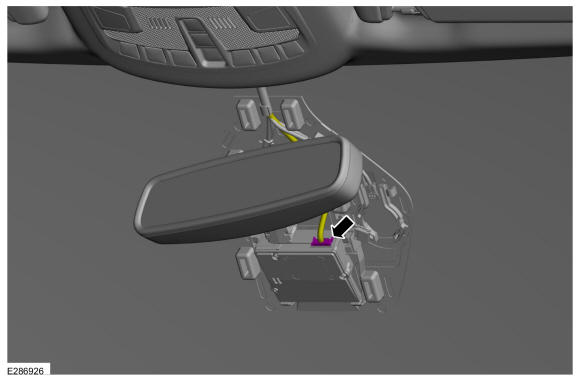 E286926