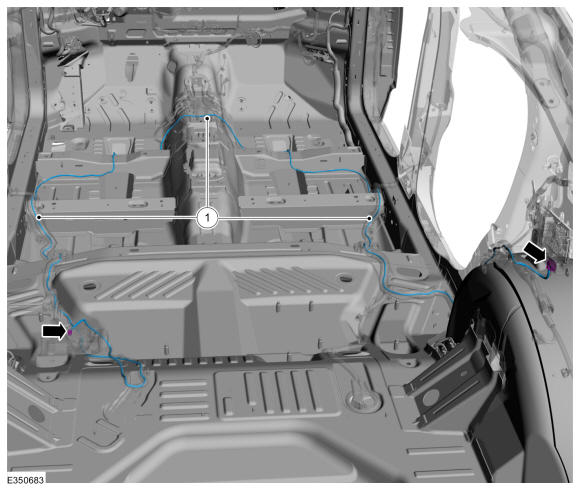 1

E350683