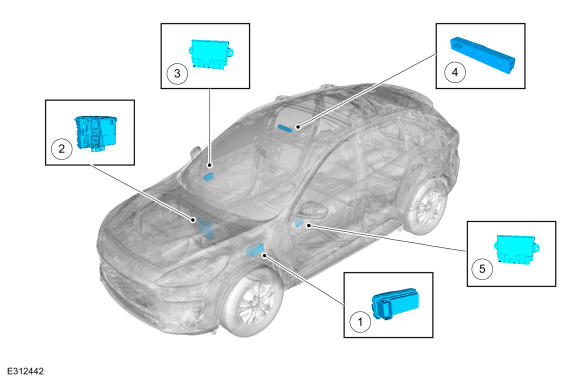 3

4

2

5

1

E312442