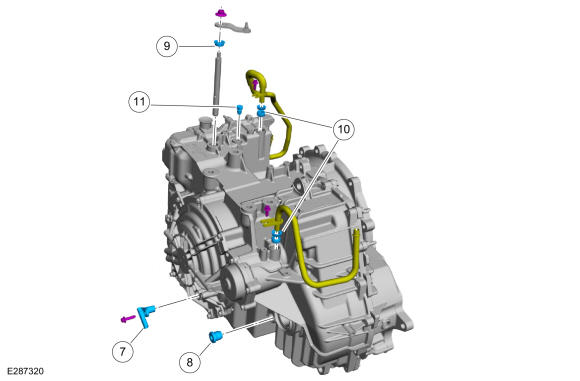 9
11
10
7
8
E287320