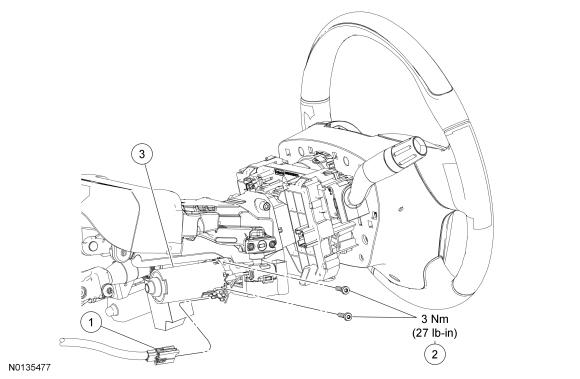 3

1

3 Nm
(27 lb-in)

2

N0135477