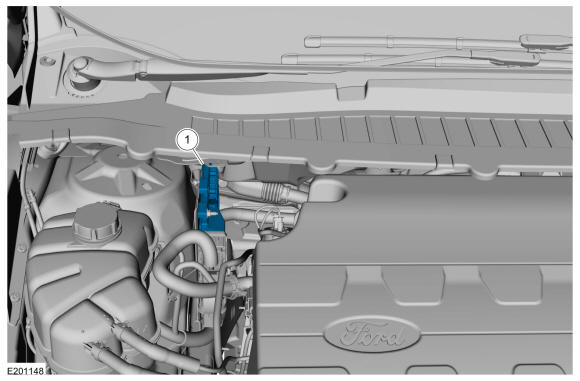 1

Ford

E201148