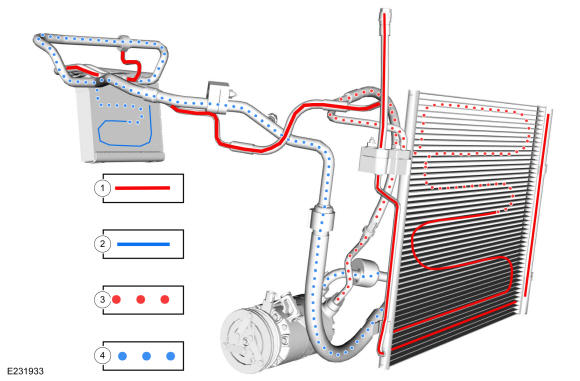 1
2
3
4
E231933