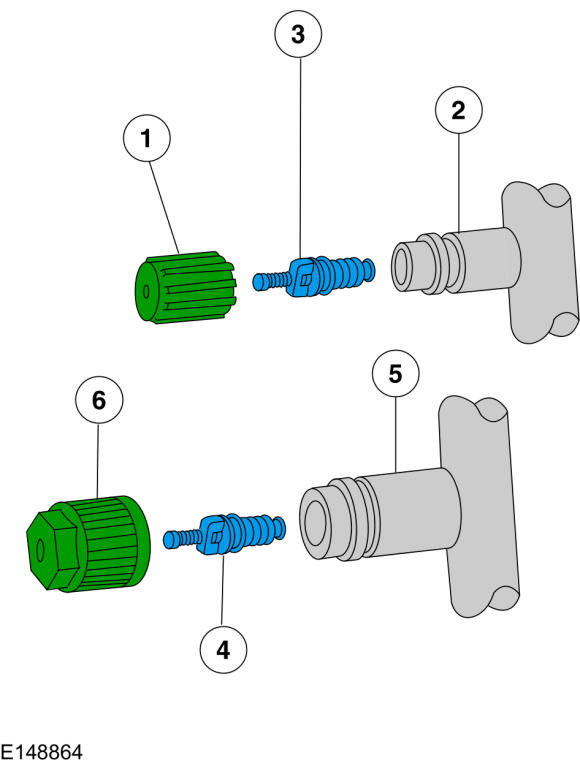 3
2
1
5
6
4
E148864