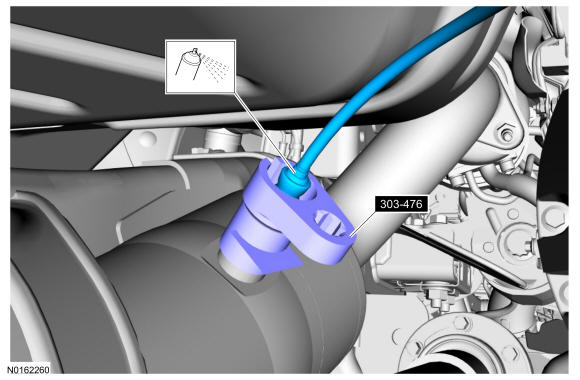 303-476

N0162260