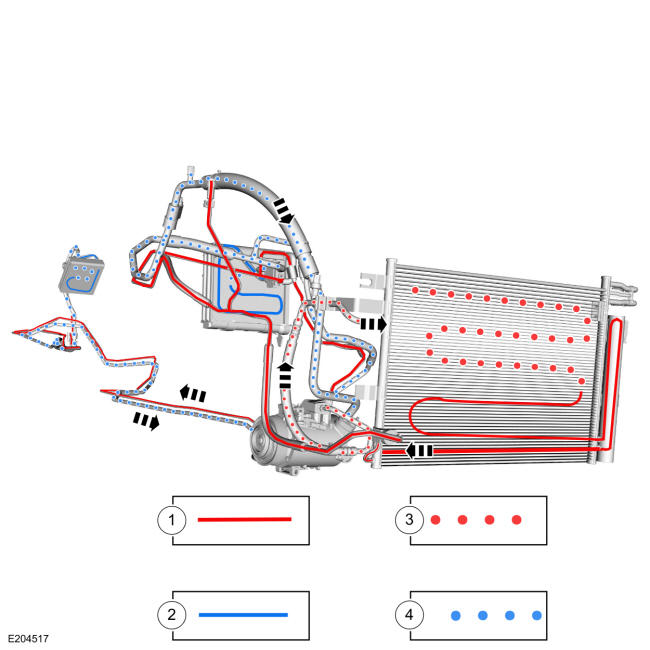 1

3

2

4

E204517