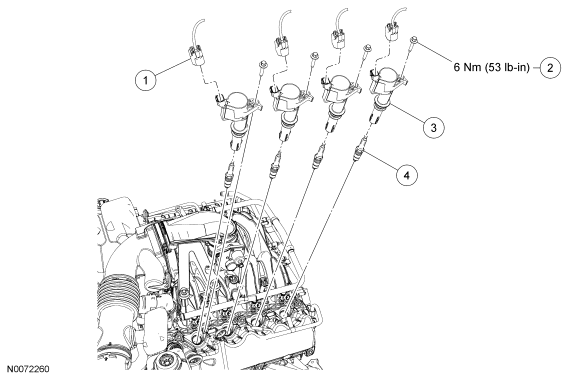 1

6 Nm (53 lb-in)

2

3

4

N0072260