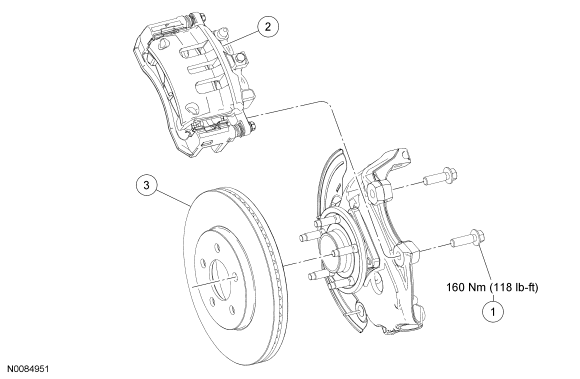 2

3

160 Nm (118 lb-ft)

1

N0084951