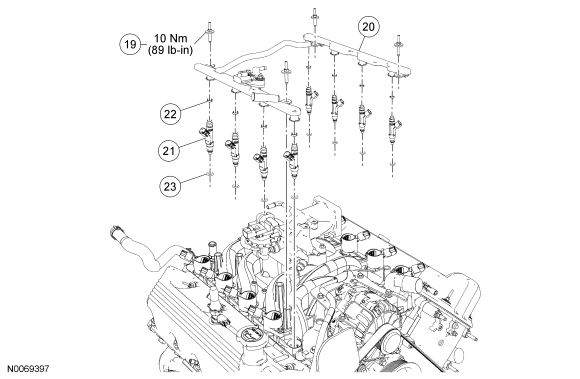 19
10 Nm
(89 lb-in)
20
22
21
23
N0069397