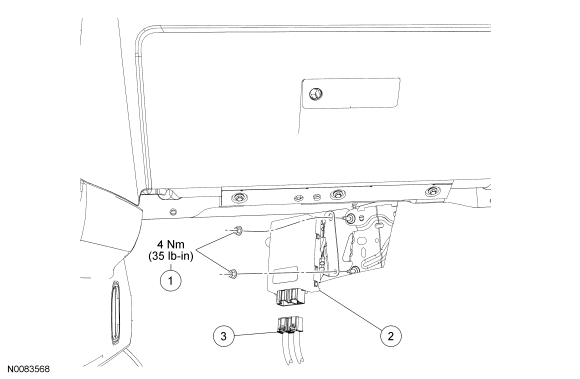 4 Nm
(35 lb-in)

1

2

3

N0083568