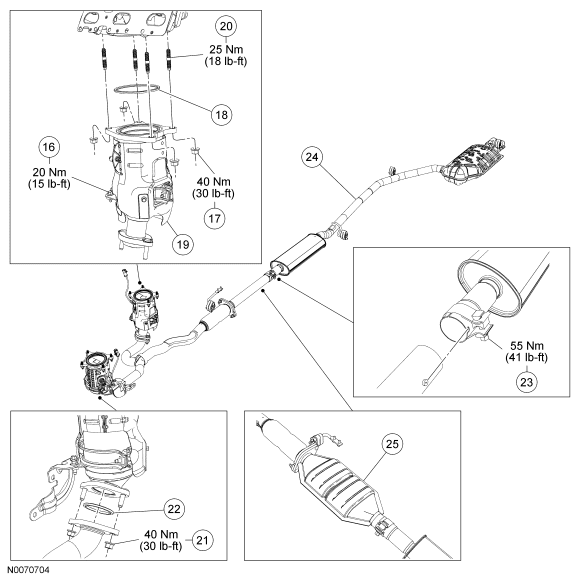 20
25 Nm
(18 lb-ft)

18

16
20 Nm
(15 lb-ft)

40 Nm
(30 lb-ft)
17

19

24

55 Nm
(41 lb-ft)
23

25

22

40 Nm
(30 lb-ft)
21

N0070704