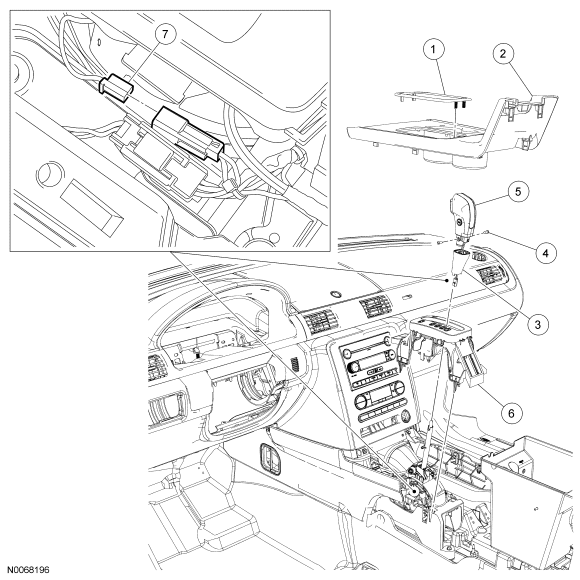 7
1
2
5
4
3
6
N0068196