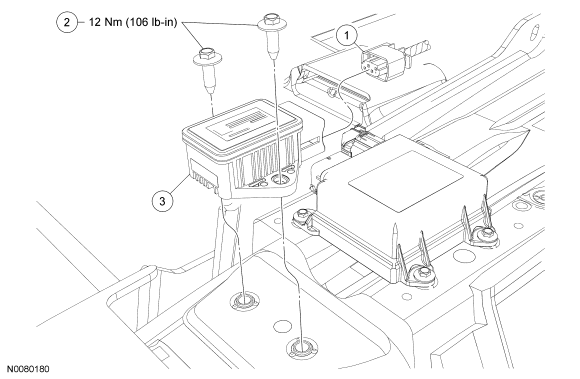 2 12 Nm (106 lb-in)

1

3

N0080180