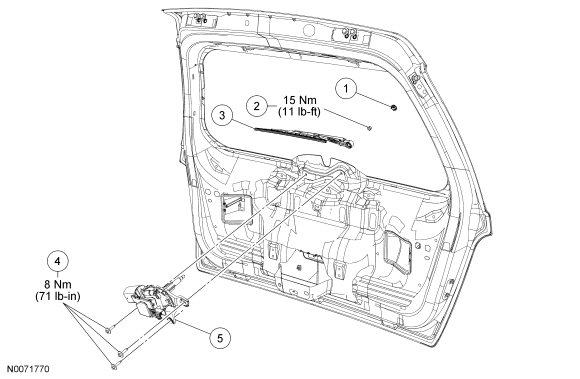 1

2 15 Nm (11 lb-ft)

3

4 8 Nm (71 lb-in)

5

N0071770