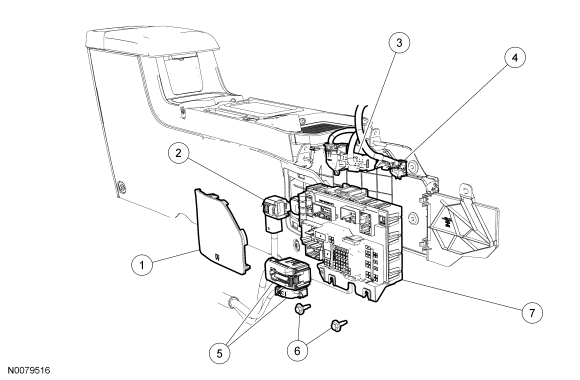 3
4
2
1
7
5
6
N0079516