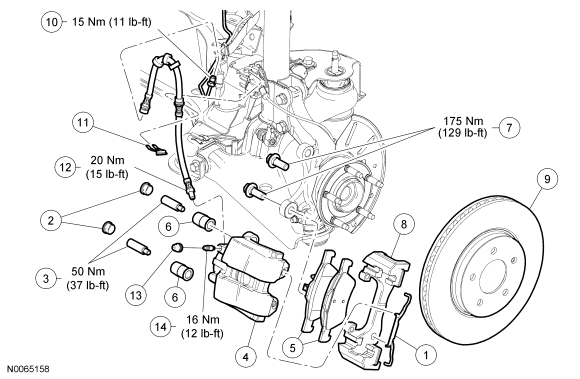 10 15 Nm (11 lb-ft)

11

12 20 Nm (15 lb-ft)

175 Nm (129 lb-ft) 7

9

2

6

8

3 50 Nm (37 lb-ft)

13

6

14 16 Nm (12 lb-ft)

4

5

1

N0065158