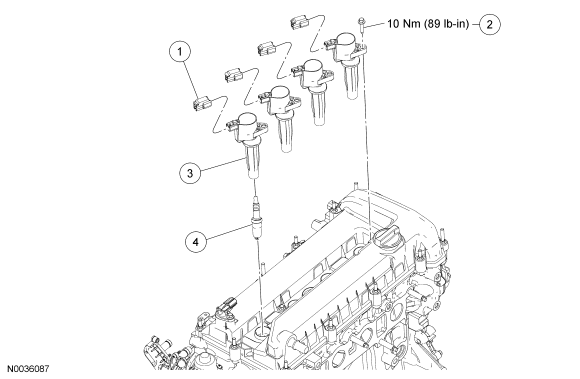 10 Nm (89 lb-in)

2

1

3

4

N0036087