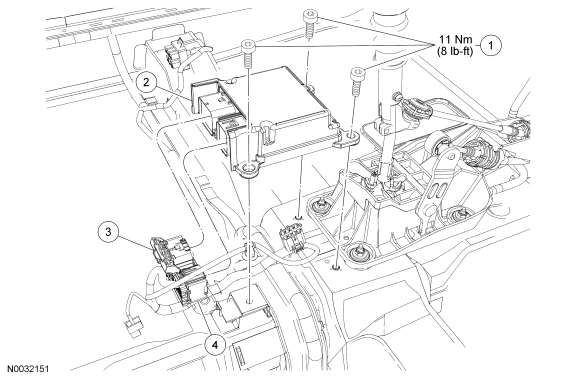 11 Nm
(8 lb-ft)
1
2
3
4
N0032151